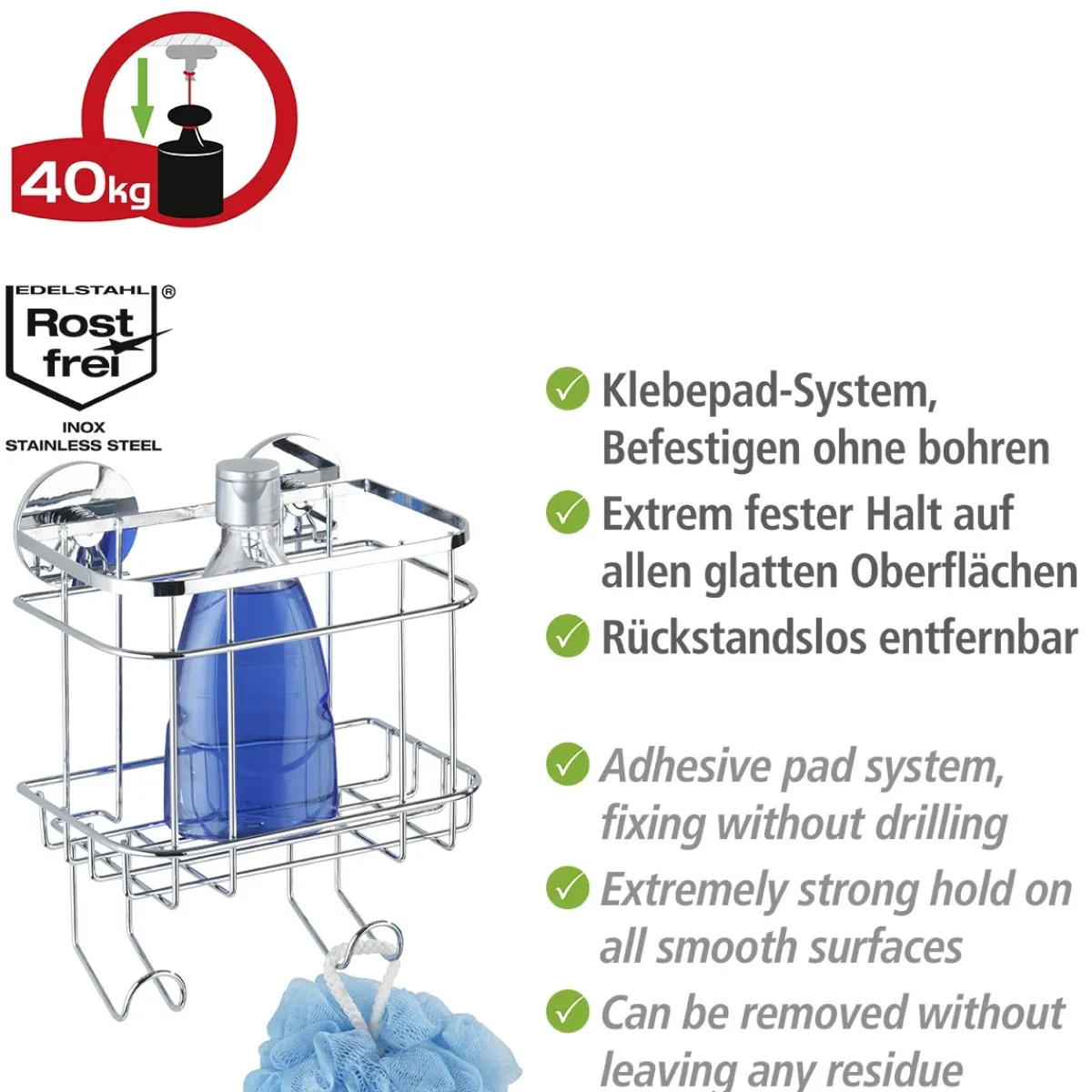 40kg

EDELSTAHL ®
Rost frei
INOX
STAINLESS STEEL

Klebepad-System, Befestigen ohne bohren

Extrem fester Halt auf allen glatten Oberflächen

Rückstandslos entfernbar

Adhesive pad system, fixing without drilling

Extremely strong hold on all smooth surfaces

Can be removed without leaving any residue