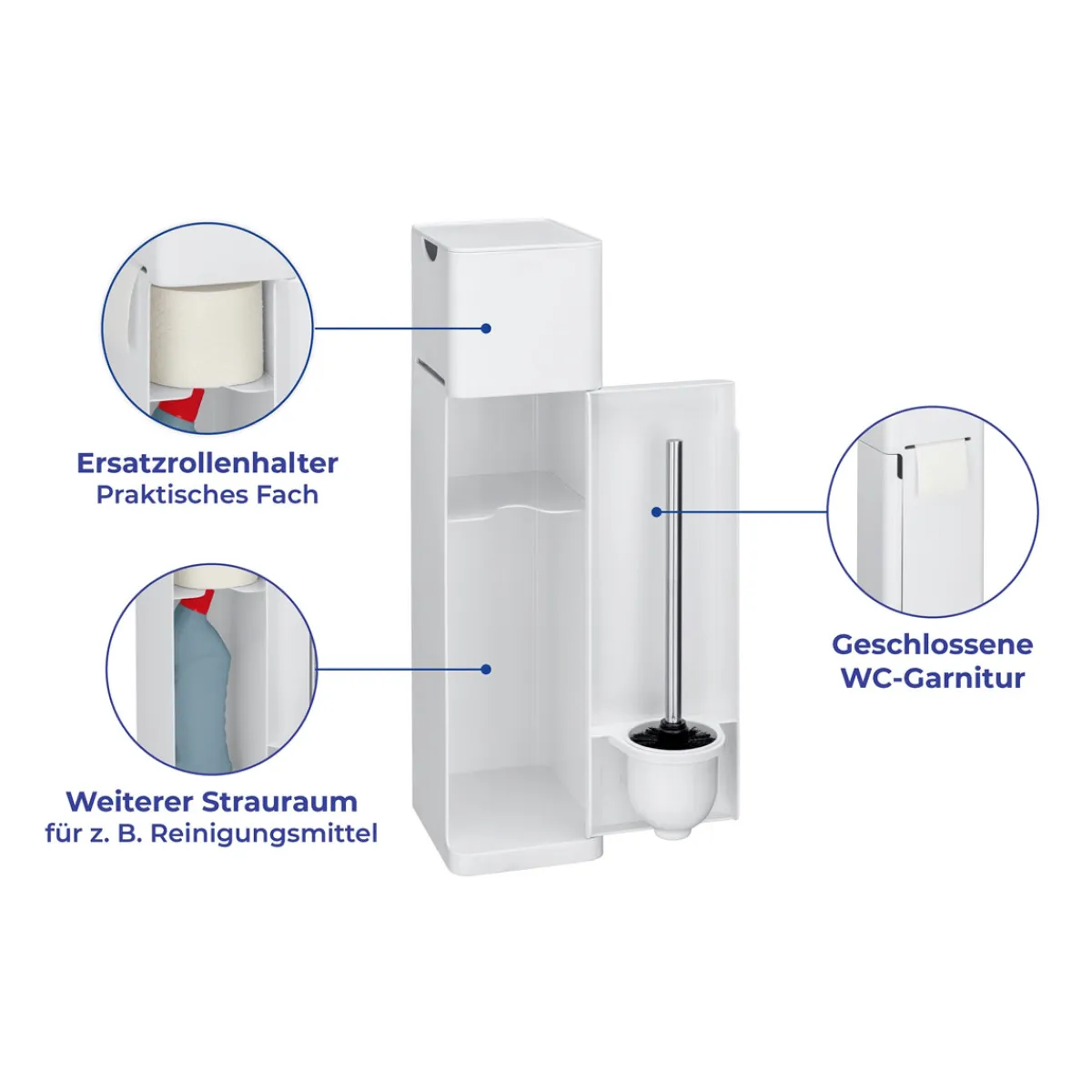 Ersatzrollenhalter
Praktisches Fach

Weiterer Strauraum
für z. B. Reinigungsmittel

Geschlossene
WC-Garnitur