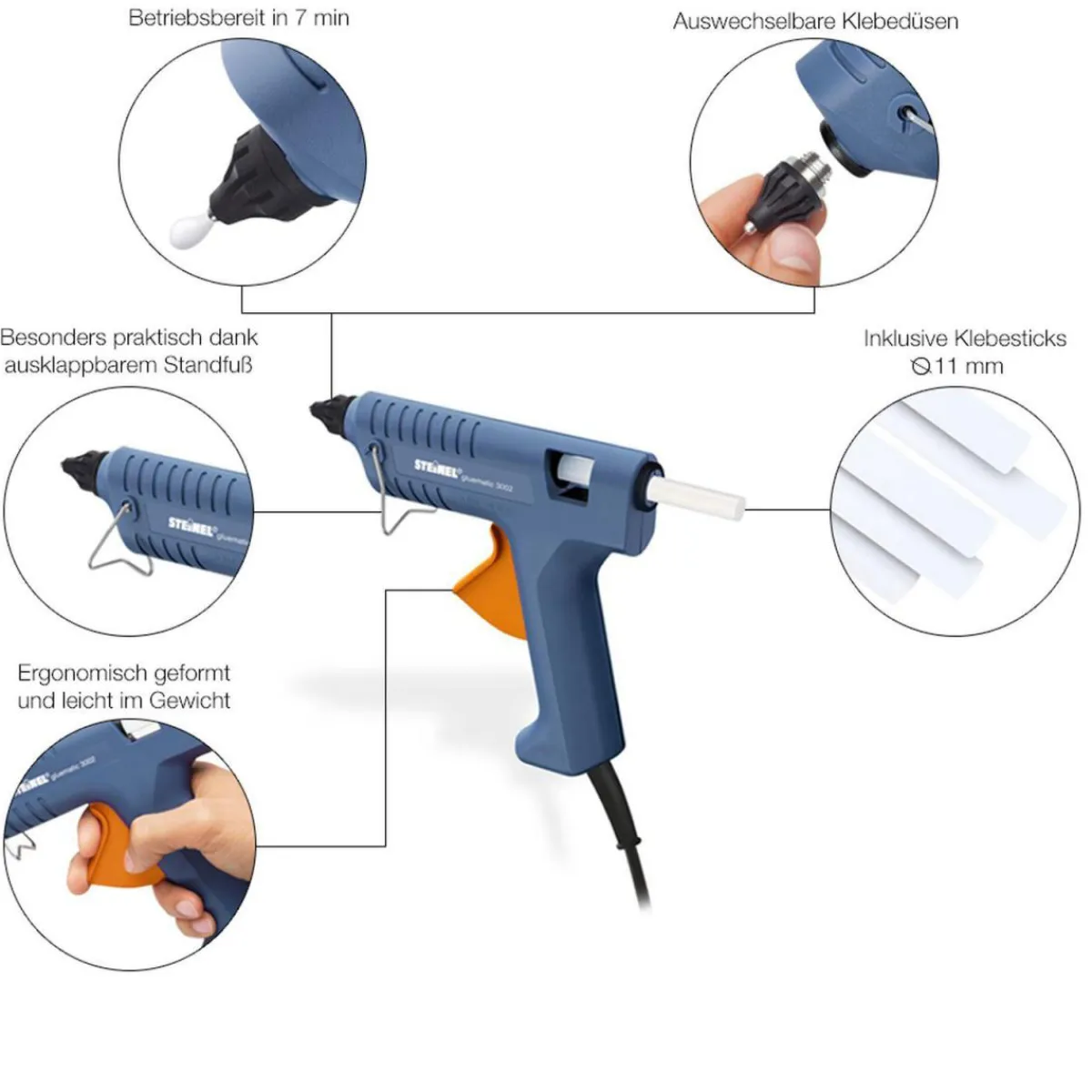 Betriebsbereit in 7 min

Auswechselbare Klebedüsen

Besonders praktisch dank ausklappbarem Standfuß

Inklusive Klebesticks ⌀11 mm

STEINEL gluematic 3002

STEINEL gluematic

Ergonomisch geformt und leicht im Gewicht

STEINEL gluematic 3002