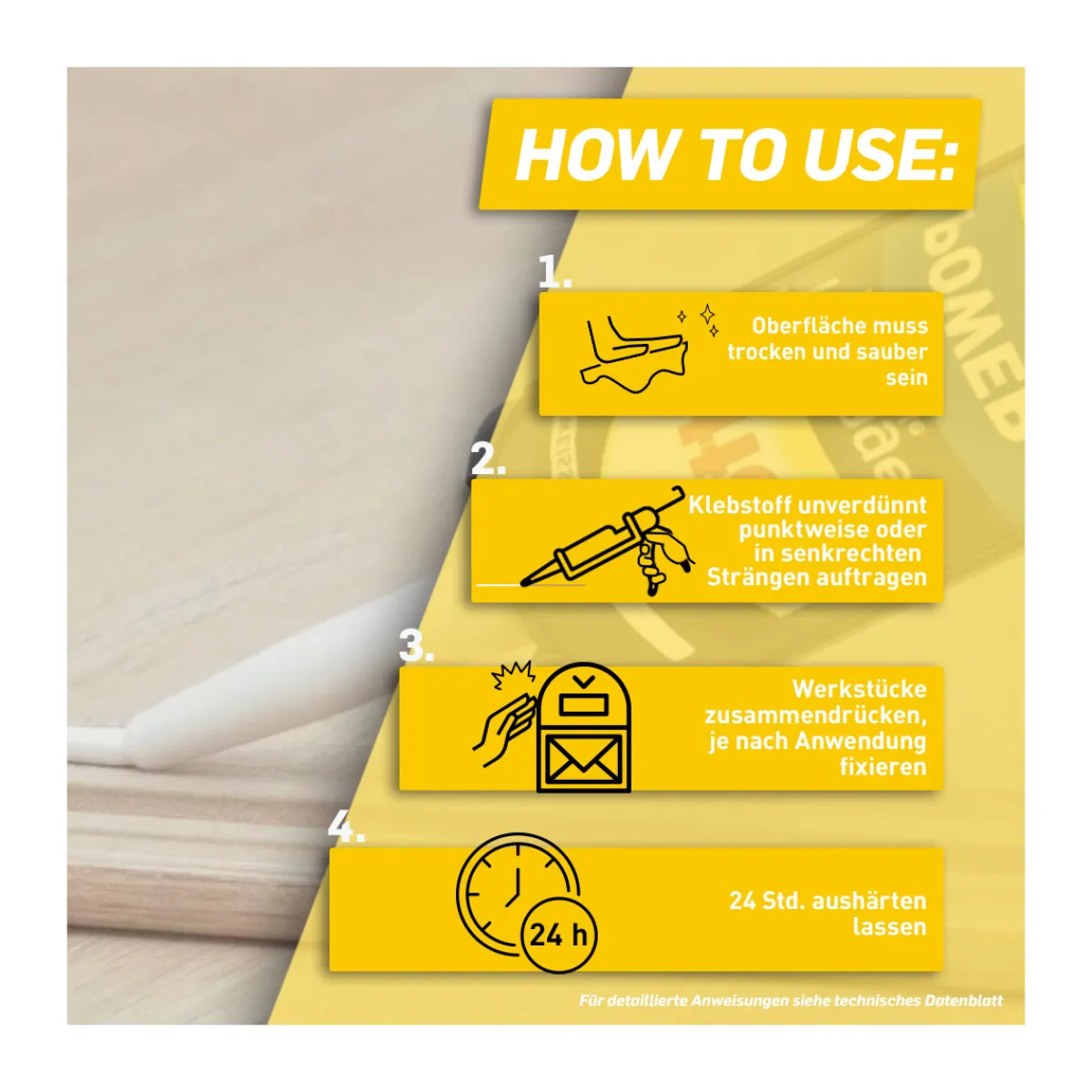 HOW TO USE:

1.

Oberfläche muss trocken und sauber sein

2.

Klebstoff unverdünnt punktweise oder in senkrechten Strängen auftragen

3.

Werkstücke zusammendrücken, je nach Anwendung fixieren

4.

24 h

24 Std. aushärten lassen

Für detaillierte Anweisungen siehe technisches Datenblatt