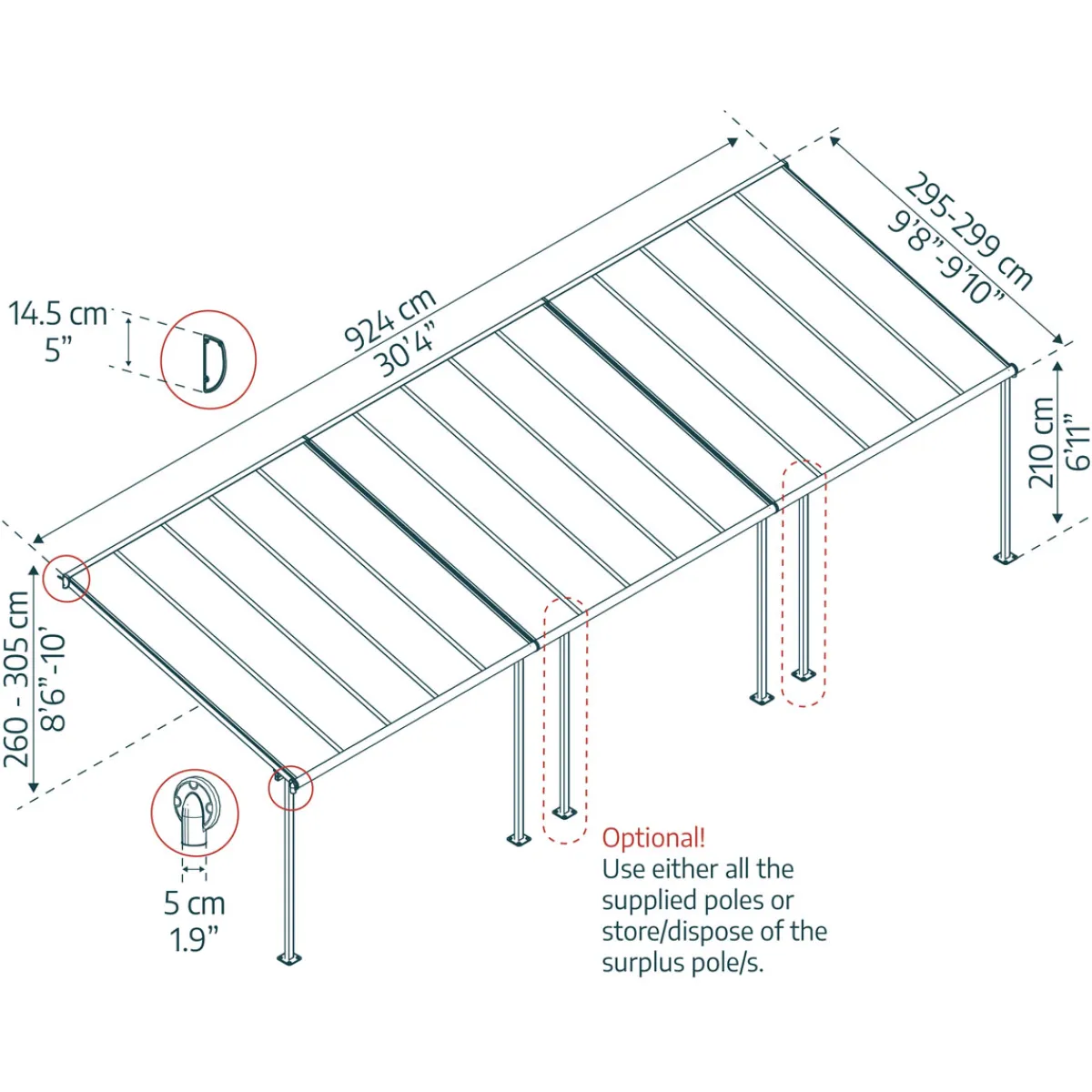 14.5 cm
5”

924 cm
30’4”

295-299 cm
9’8”-9’10”

210 cm
6’11”

260 - 305 cm
8’6”-10’

5 cm
1.9”

Optional!
Use either all the supplied poles or store/dispose of the surplus pole/s.