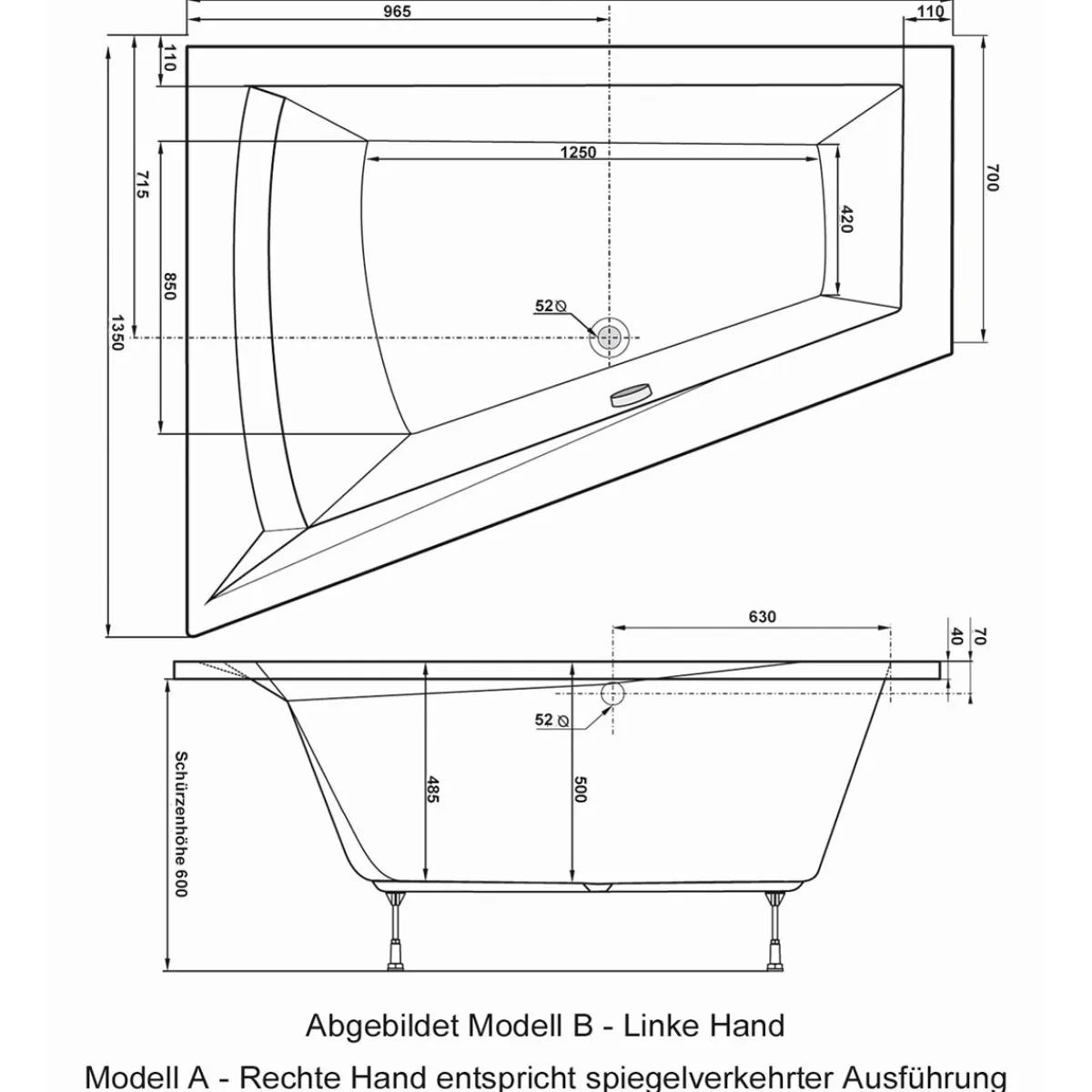 965

110

110

715

1350

850

1250

420

700

52 ⌀

630

40

70

52 ⌀

485

500

Schürzenhöhe 600

Abgebildet Modell B - Linke Hand

Modell A - Rechte Hand entspricht spiegelverkehrter Ausführung