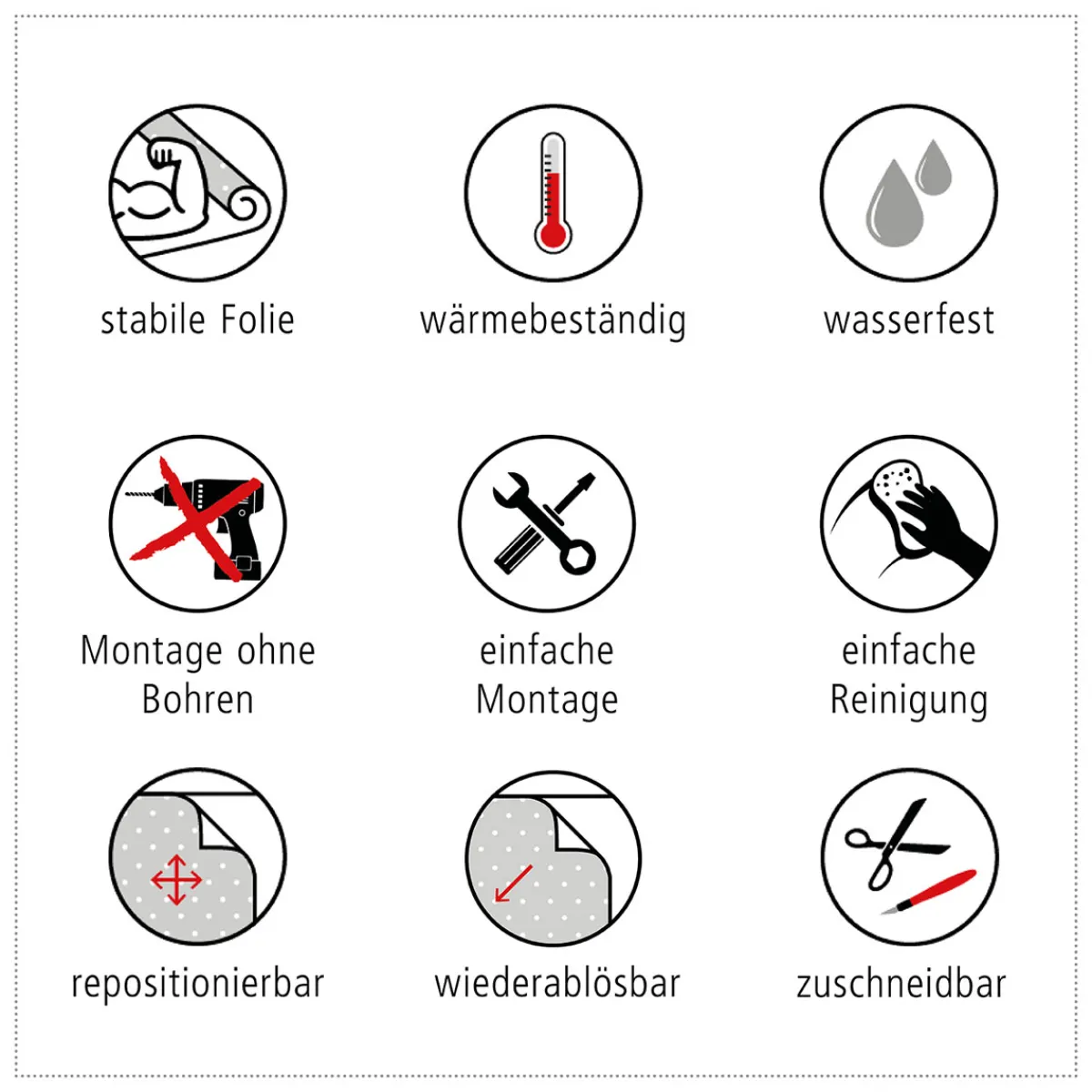 stabile Folie

wärmebeständig

wasserfest

Montage ohne Bohren

einfache Montage

einfache Reinigung

repositionierbar

wiederablösbar

zuschneidbar