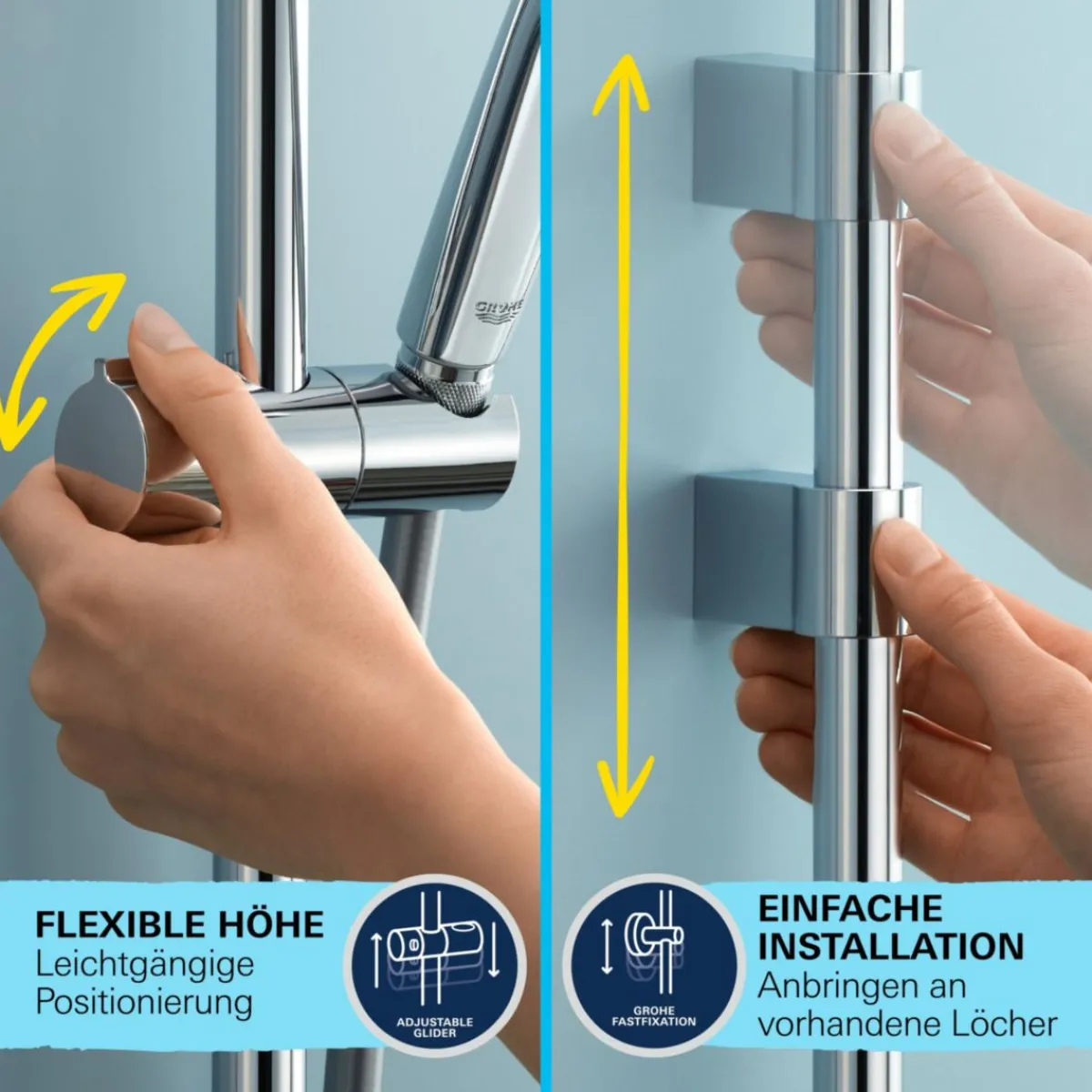 GROHE

FLEXIBLE HÖHE
Leichtgängige Positionierung

ADJUSTABLE GLIDER

GROHE FASTFIXATION

EINFACHE INSTALLATION
Anbringen an vorhandene Löcher