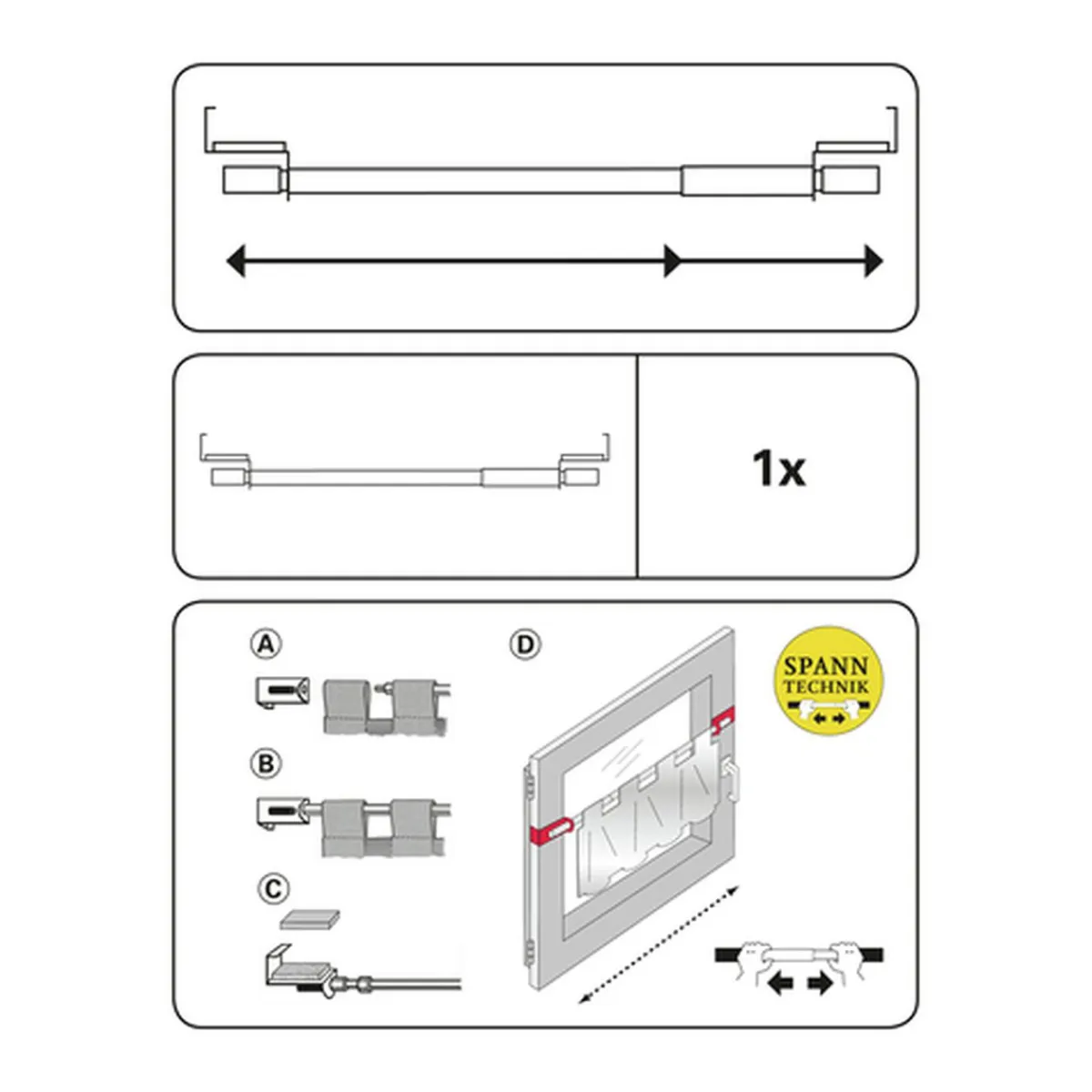 1x

A

B

C

D

SPANN
TECHNIK