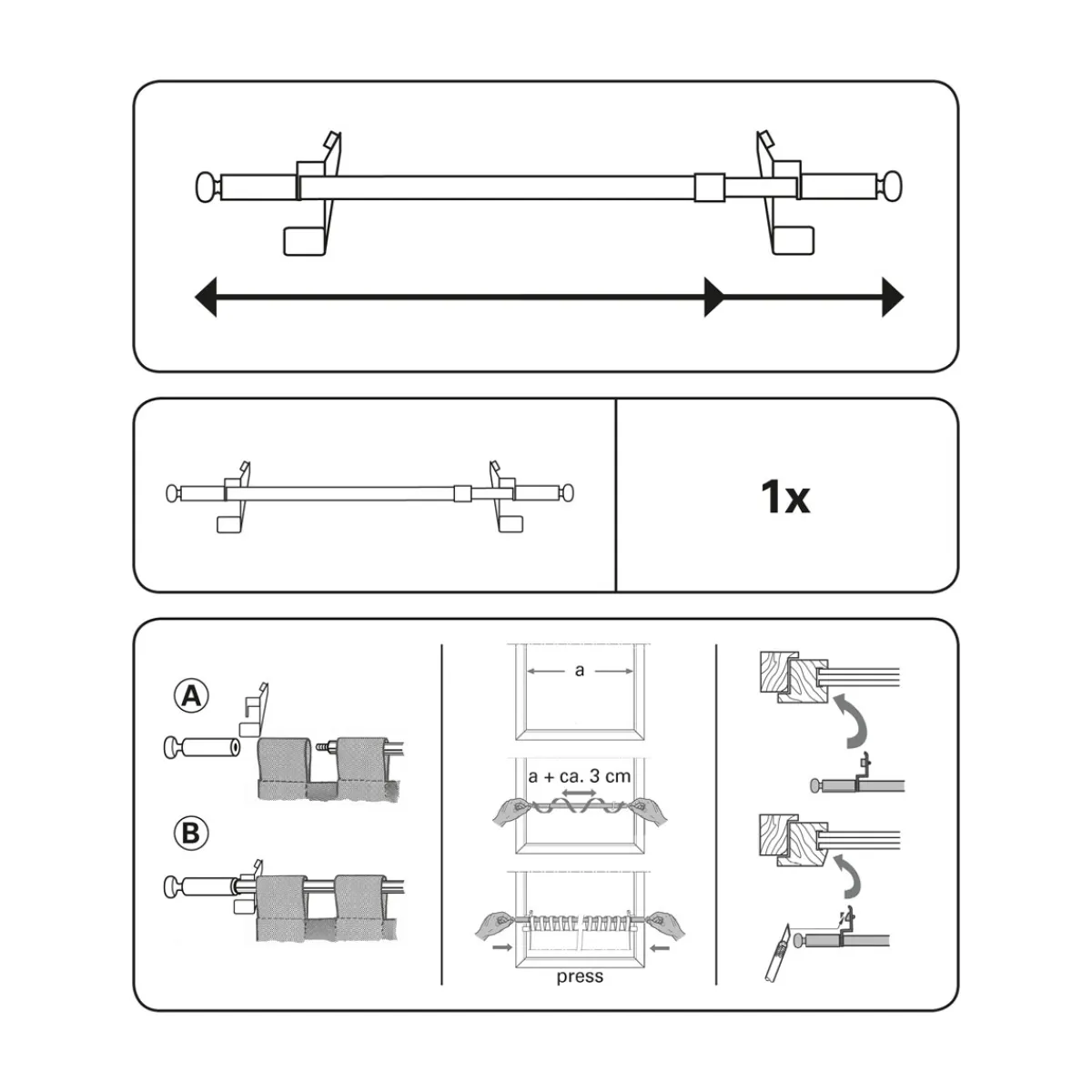 1x

A

B

a

a + ca. 3 cm

press