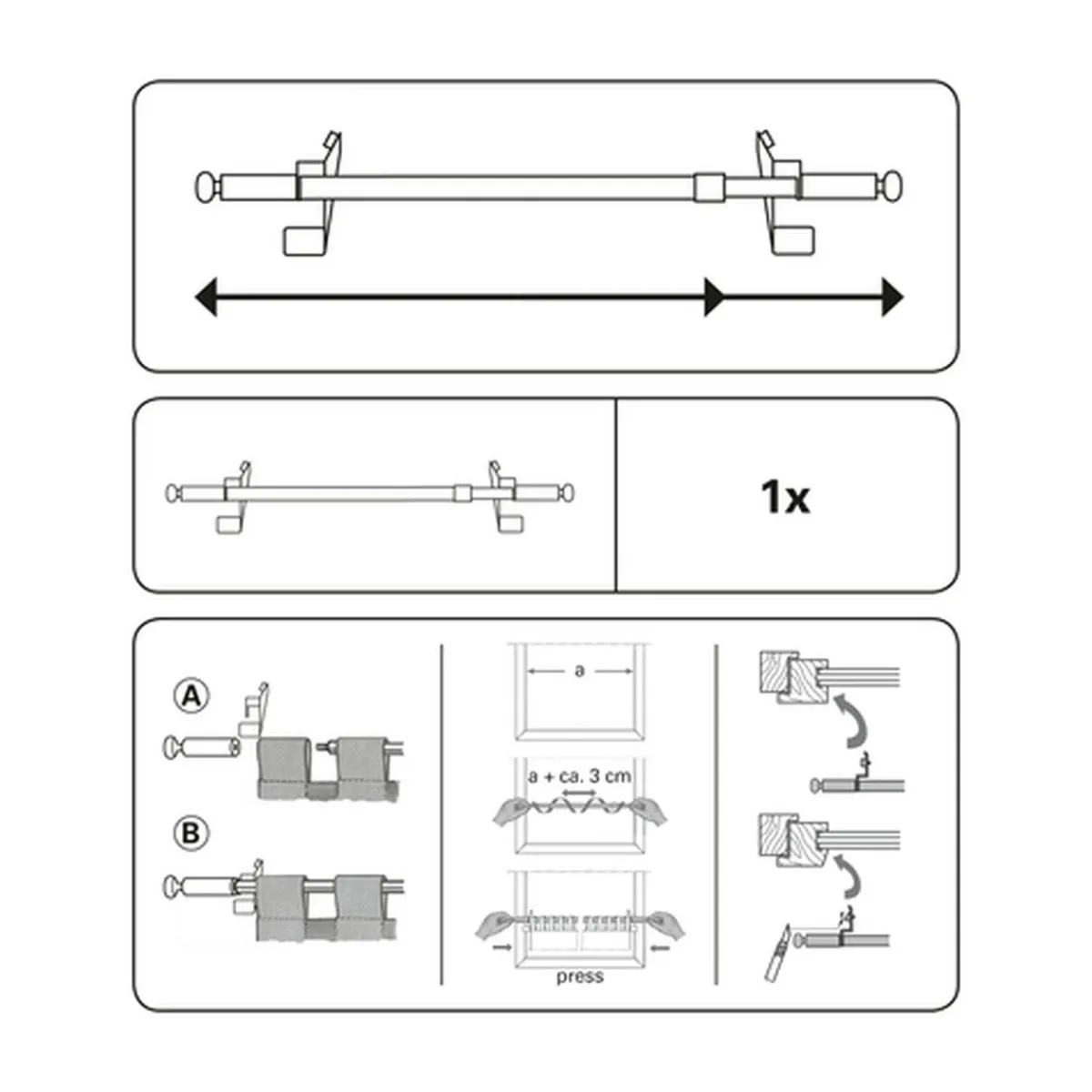 1x

A

B

a

a + ca. 3 cm

press